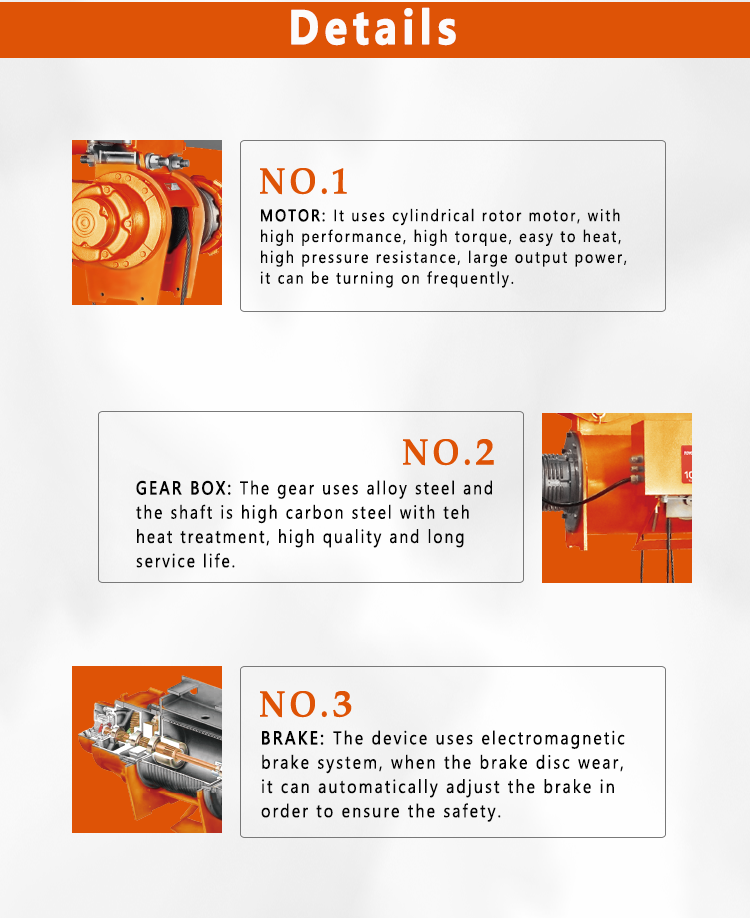 Details

NO.1
MOTOR: It uses cylindrical rotor motor, with high performance, high torque, easy to heat, high pressure resistance, large output power, it can be turning on frequently.

NO.2
GEAR BOX: The gear uses alloy steel and the shaft is high carbon steel with teh heat treatment, high quality and long service life.

NO.3
BRAKE: The device uses electromagnetic brake system, when the brake disc wear, it can automatically adjust the brake in order to ensure the safety.